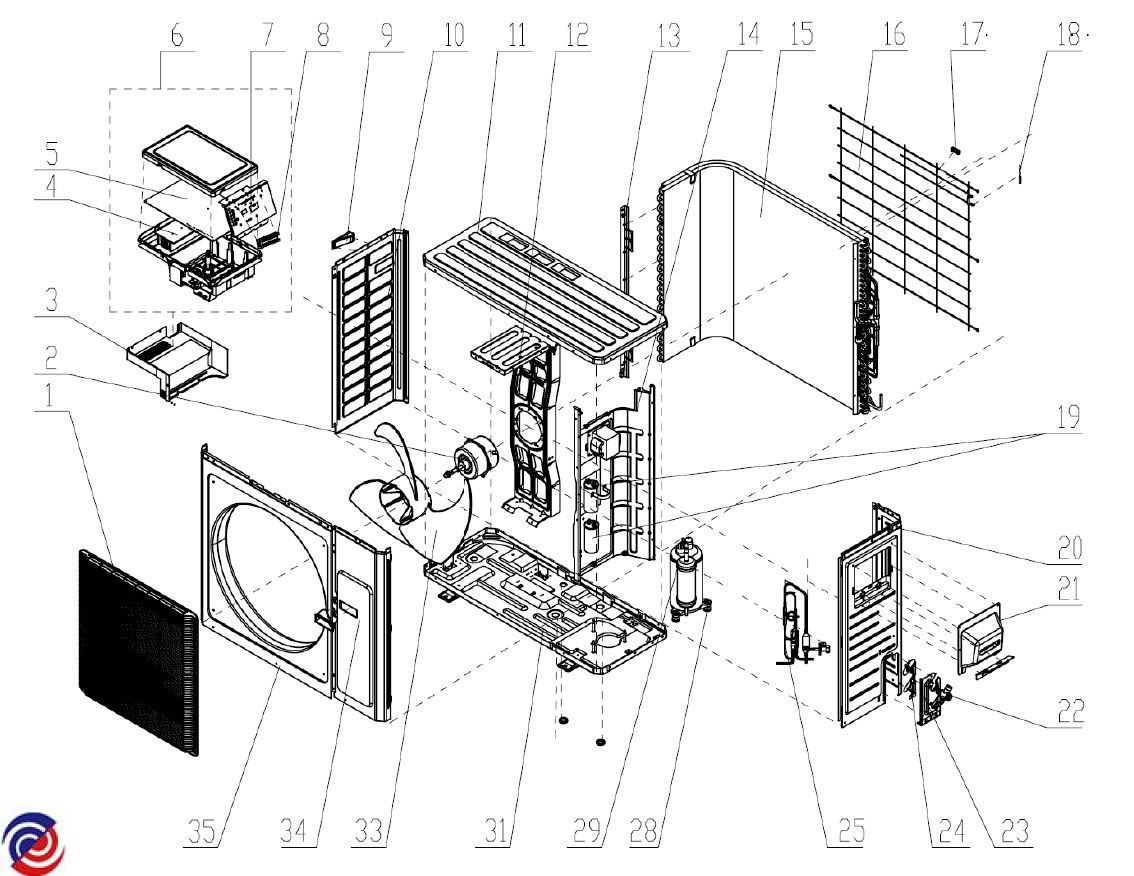 6
7
8
9
10
11
12
13
14
15
16
17
18
5
4
3
2
1
19
20
21
22
35
34
33
31
29
28
25
24
23